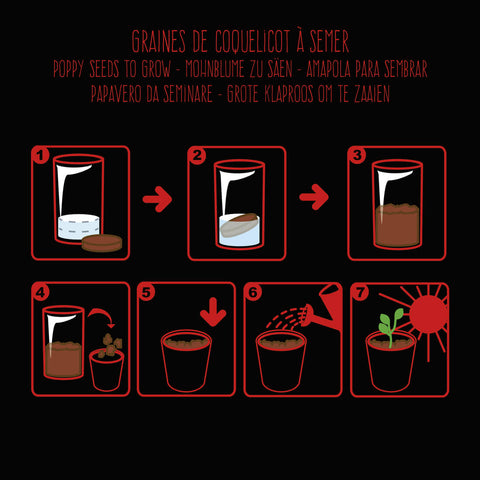 GRAINES DE COQUELICOT À SEMER
POPPY SEEDS TO GROW - MOHNBLUME ZU SÄEN - AMAPOLA PARA SEMBRAR
PAPAVERO DA SEMINARE - GROTE KLAPROOS OM TE ZAAIEN

1

2

3

4

5

6

7