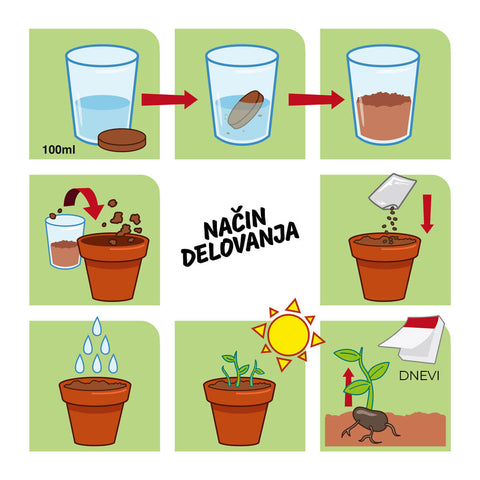 100ml

NAČIN DELOVANJA

DNEVI